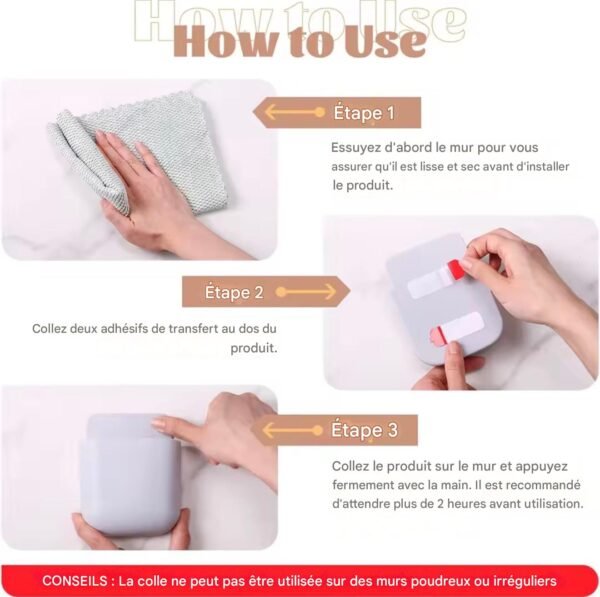 How to Use
How to Use

Étape 1

Essuyez d'abord le mur pour vous assurer qu'il est lisse et sec avant d'installer le produit.

Étape 2

Collez deux adhésifs de transfert au dos du produit.

Étape 3

Collez le produit sur le mur et appuyez fermement avec la main. Il est recommandé d'attendre plus de 2 heures avant utilisation.

CONSEILS : La colle ne peut pas être utilisée sur des murs poudreux ou irréguliers