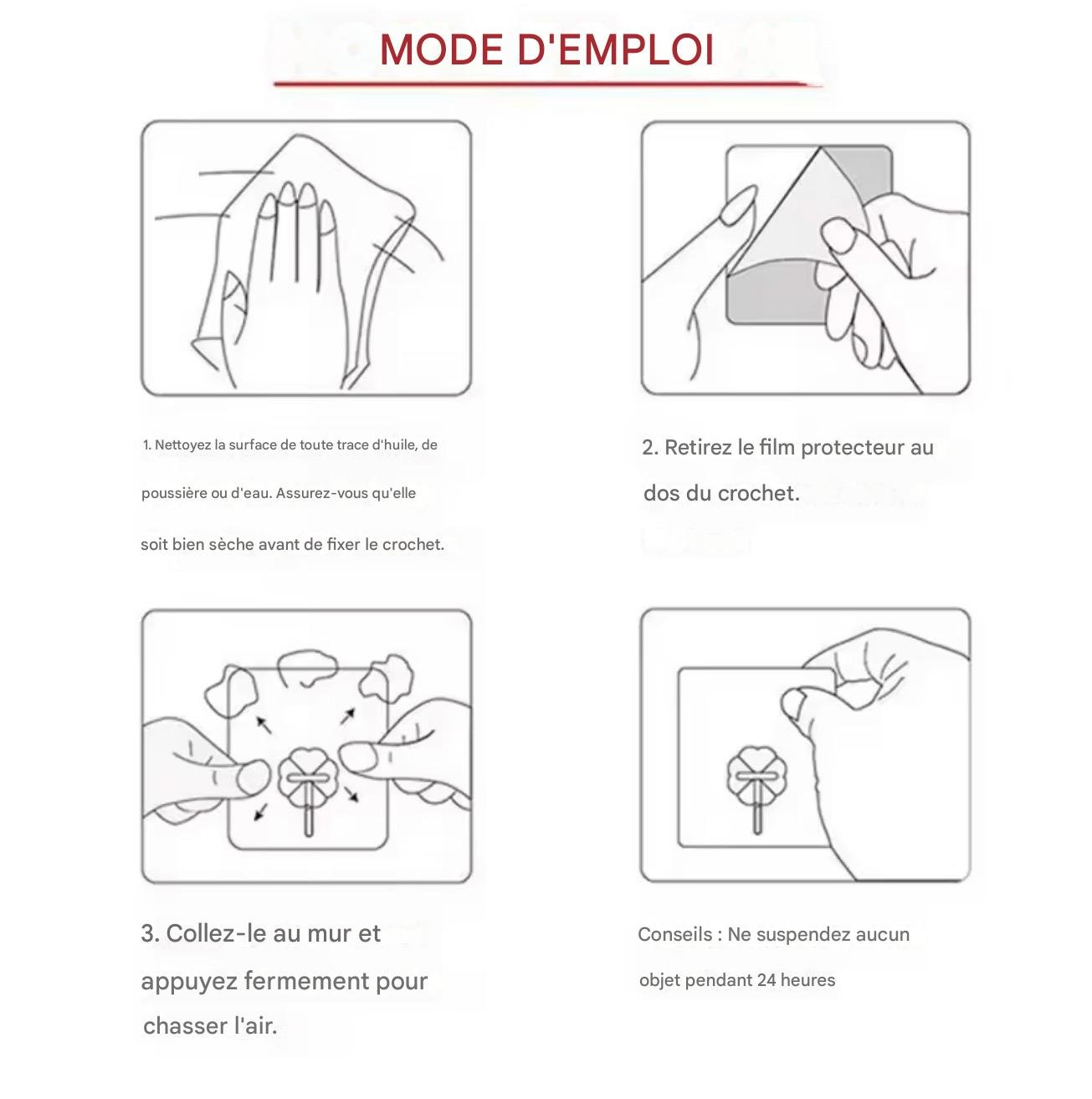 MODE D'EMPLOI

1. Nettoyez la surface de toute trace d'huile, de poussière ou d'eau. Assurez-vous qu'elle soit bien sèche avant de fixer le crochet.

2. Retirez le film protecteur au dos du crochet.

3. Collez-le au mur et appuyez fermement pour chasser l'air.

Conseils : Ne suspendez aucun objet pendant 24 heures